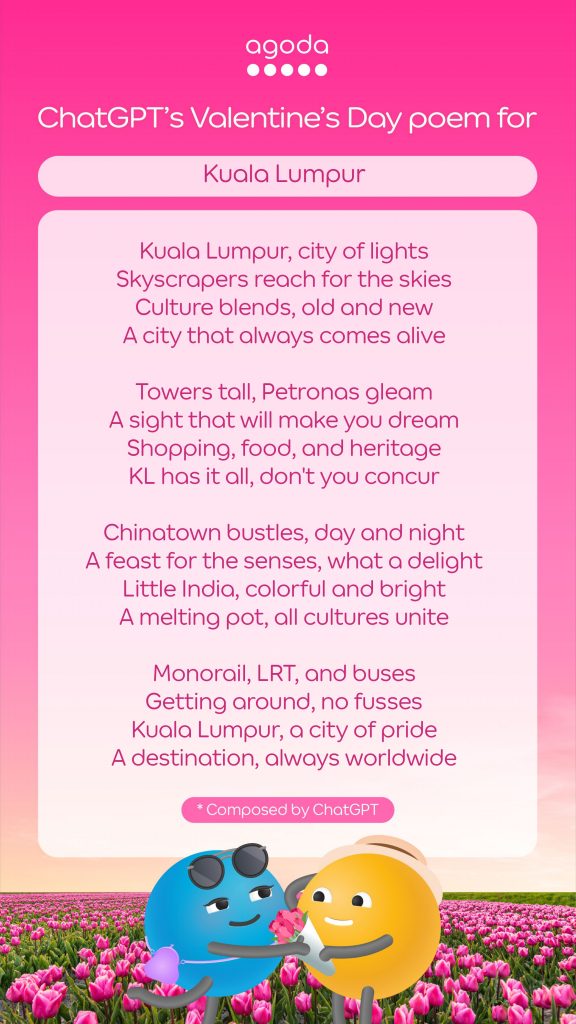 agoda

ChatGPT's Valentine's Day poem for

Kuala Lumpur

Kuala Lumpur, city of lights
Skyscrapers reach for the skies
Culture blends, old and new
A city that always comes alive

Towers tall, Petronas gleam
A sight that will make you dream
Shopping, food, and heritage
KL has it all, don't you concur

Chinatown bustles, day and night
A feast for the senses, what a delight
Little India, colorful and bright
A melting pot, all cultures unite

Monorail, LRT, and buses
Getting around, no fusses
Kuala Lumpur, a city of pride
A destination, always worldwide

* Composed by ChatGPT